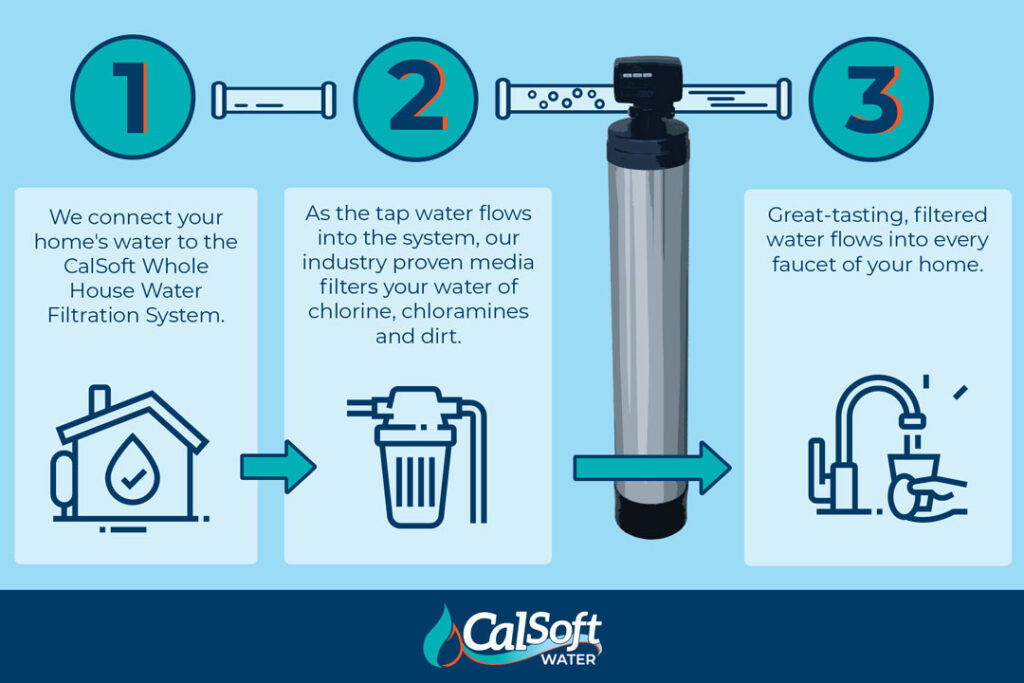 1

2

3

We connect your home's water to the CalSoft Whole House Water Filtration System.

As the tap water flows into the system, our industry proven media filters your water of chlorine, chloramines and dirt.

Great-tasting, filtered water flows into every faucet of your home.

CalSoft
WATER